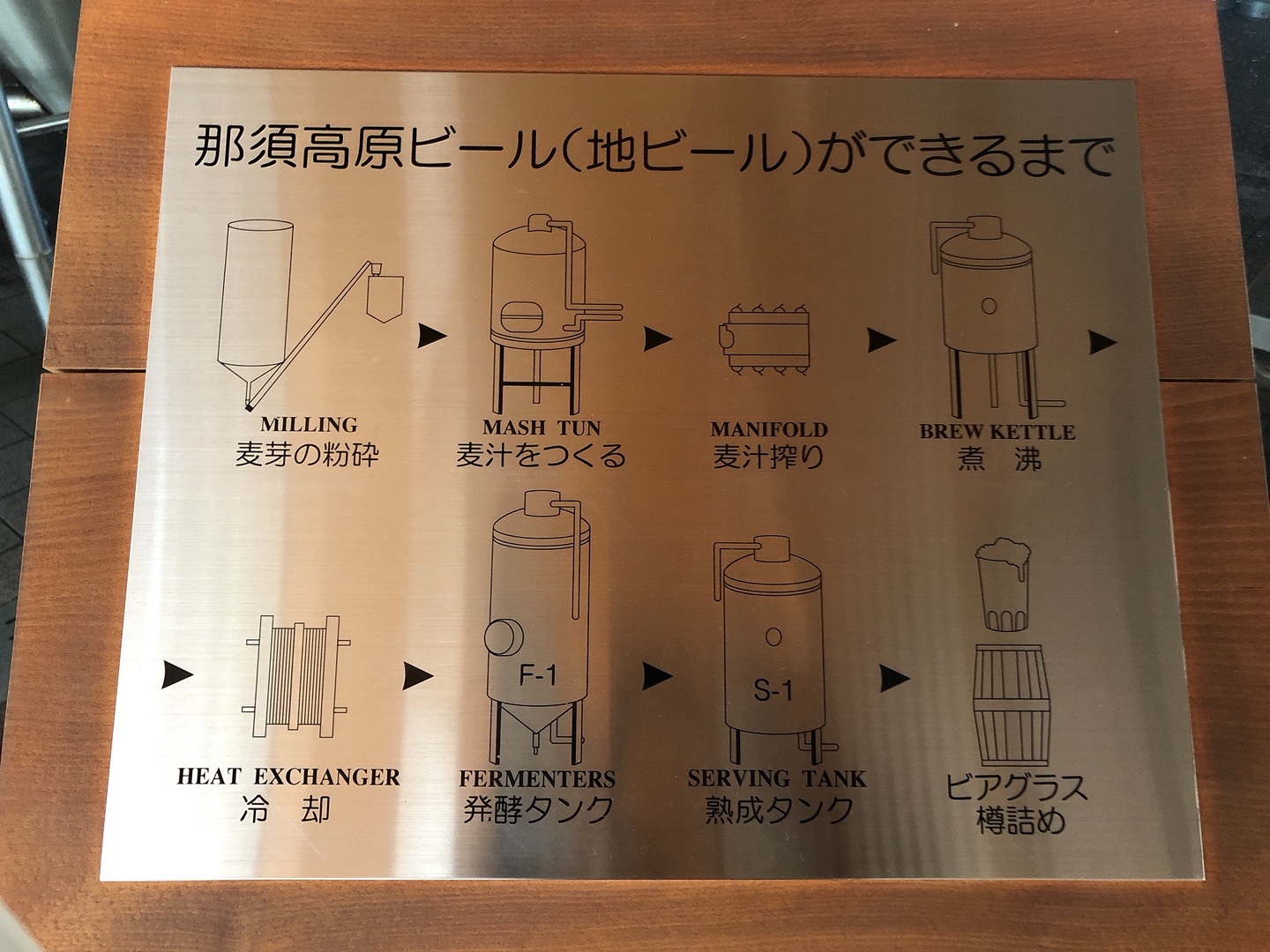 那須高原ビール(地ビール)ができるまで

MILLING
麦芽の粉砕

MASH TUN
麦汁をつくる

MANIFOLD
麦汁搾り

BREW KETTLE
煮 沸

HEAT EXCHANGER
冷 却

F-1

FERMENTERS
発酵タンク

S-1

SERVING TANK
熟成タンク

ビアグラス
樽詰め